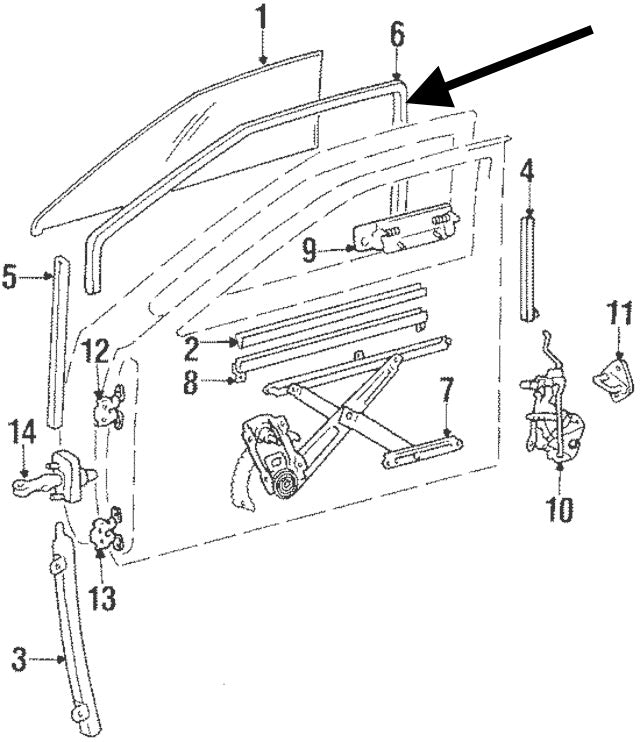 1
6
4
9
5
11
12
2
8
7
14
10
13
3